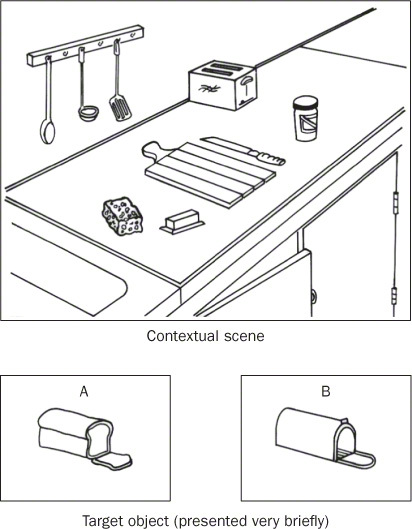 Contextual scene

A

B

Target object (presented very briefly)